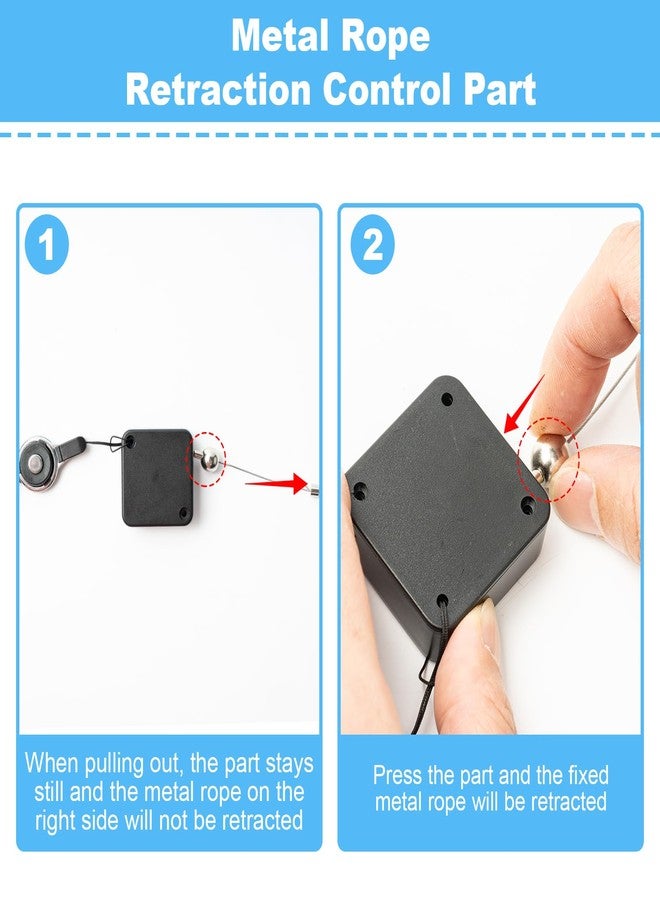 Metal Rope
Retraction Control Part

1

When pulling out, the part stays still and the metal rope on the right side will not be retracted

2

Press the part and the fixed metal rope will be retracted